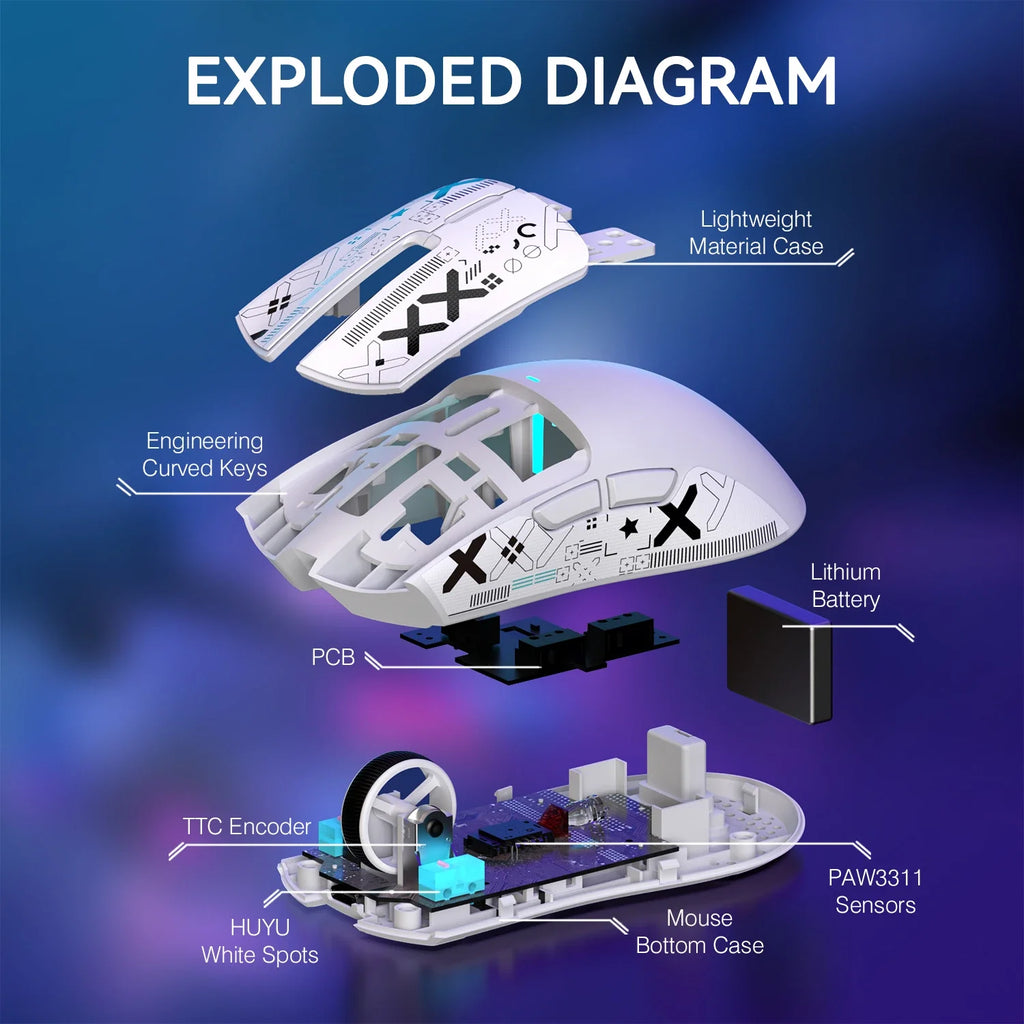 EXPLODED DIAGRAM

Lightweight Material Case

Engineering Curved Keys

Lithium Battery

PCB

TTC Encoder

PAW3311 Sensors

HUYU White Spots

Mouse Bottom Case